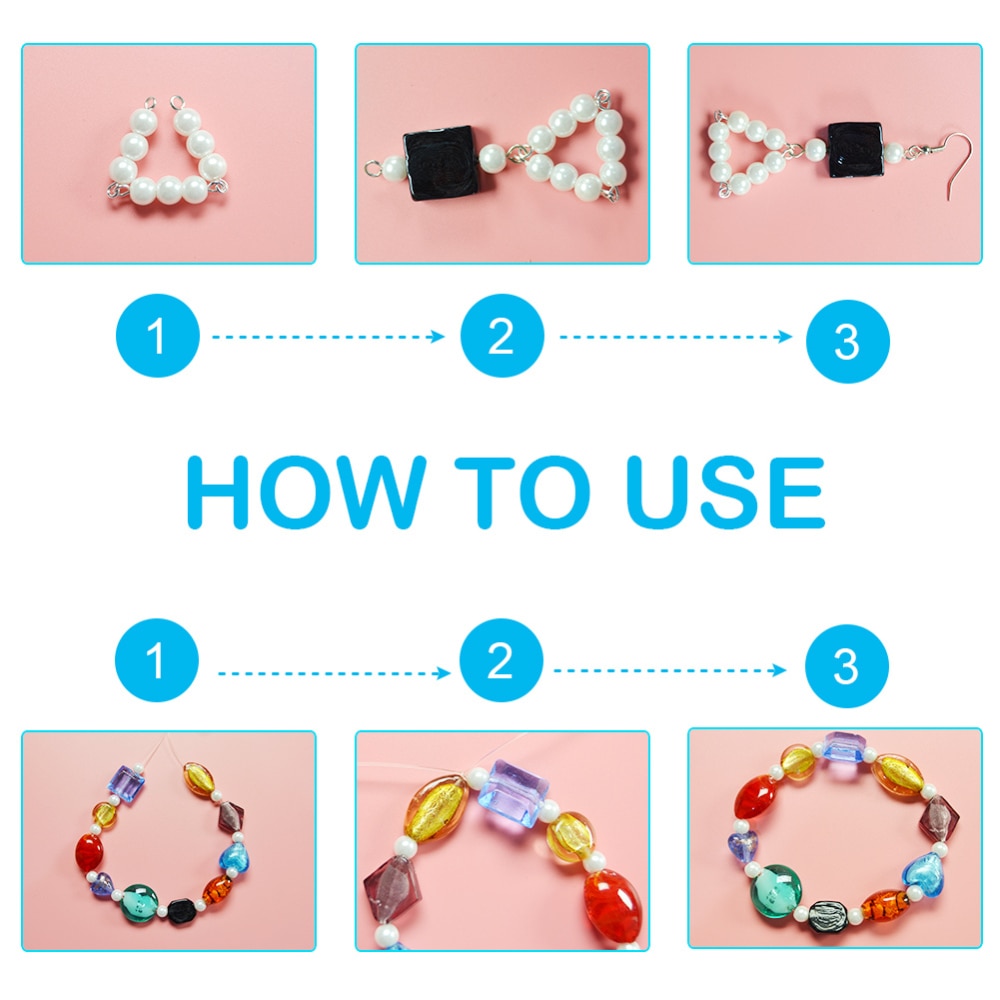 1
2
3

HOW TO USE

1
2
3