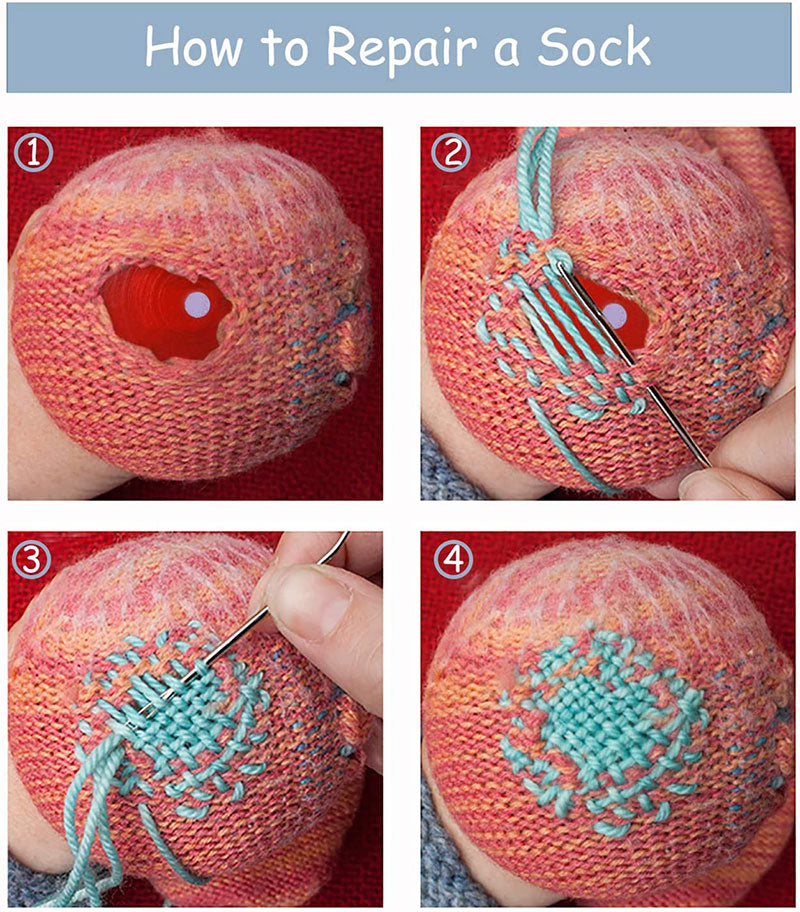 How to Repair a Sock

①

②

③

④