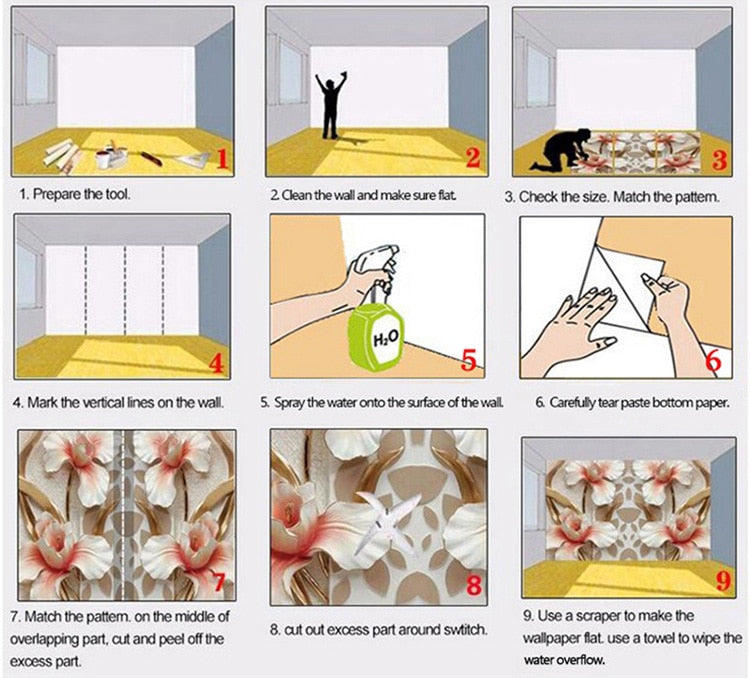 1

1. Prepare the tool.

2

2. Clean the wall and make sure flat.

3

3. Check the size. Match the pattern.

4

4. Mark the vertical lines on the wall.

$H_2O$

5

5. Spray the water onto the surface of the wall.

6

6. Carefully tear paste bottom paper.

7

7. Match the pattern. on the middle of overlapping part, cut and peel off the excess part.

8

8. cut out excess part around swtitch.

9

9. Use a scraper to make the wallpaper flat. use a towel to wipe the water overflow.