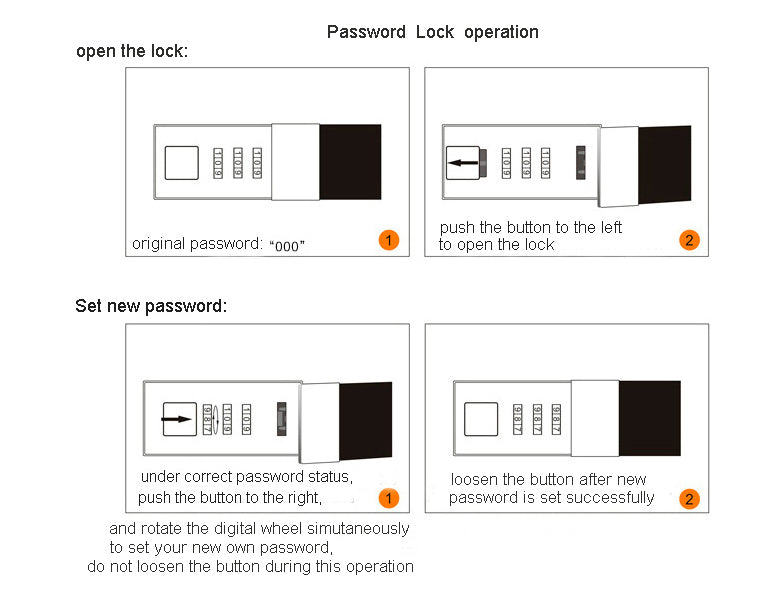 Password Lock operation

open the lock:

1 0 9 1 0 9 1 0 9

original password: "000" 1

1 0 9 1 0 9 1 0 9

push the button to the left to open the lock 2

Set new password:

9 8 7 1 0 9 1 0 9

under correct password status, push the button to the right, 1

and rotate the digital wheel simutaneously to set your new own password, do not loosen the button during this operation

9 8 7 9 8 7 9 8 7

loosen the button after new password is set successfully 2