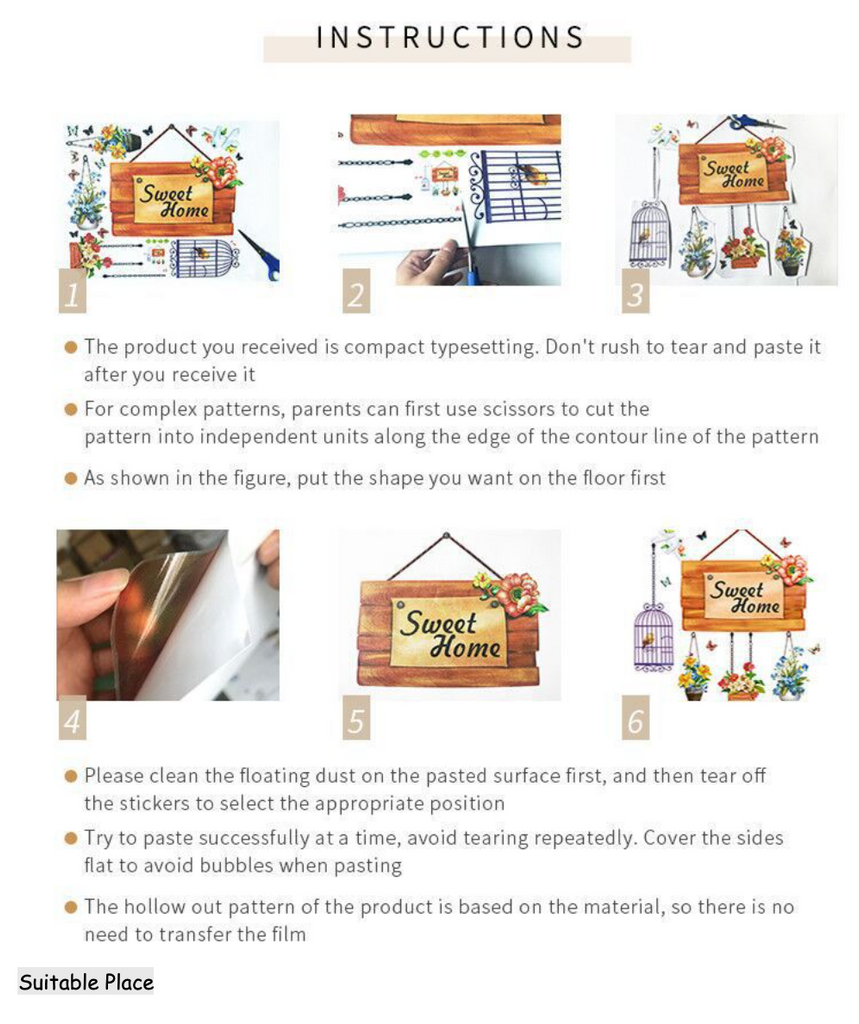 INSTRUCTIONS

Sweet Home

1

2

Sweet Home

3

● The product you received is compact typesetting. Don't rush to tear and paste it after you receive it

● For complex patterns, parents can first use scissors to cut the pattern into independent units along the edge of the contour line of the pattern

● As shown in the figure, put the shape you want on the floor first

4

Sweet Home

5

Sweet Home

6

● Please clean the floating dust on the pasted surface first, and then tear off the stickers to select the appropriate position

● Try to paste successfully at a time, avoid tearing repeatedly. Cover the sides flat to avoid bubbles when pasting

● The hollow out pattern of the product is based on the material, so there is no need to transfer the film

Suitable Place