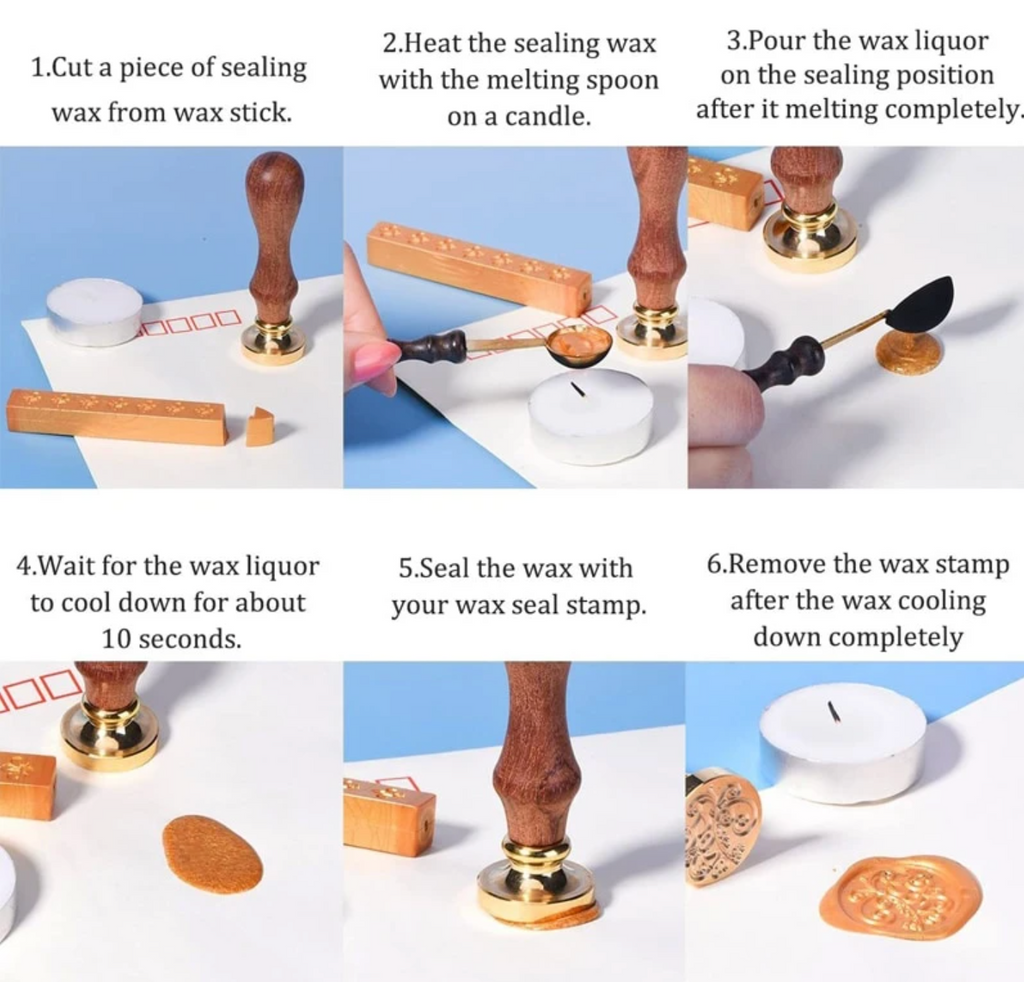 1.Cut a piece of sealing wax from wax stick.

2.Heat the sealing wax with the melting spoon on a candle.

3.Pour the wax liquor on the sealing position after it melting completely.

4.Wait for the wax liquor to cool down for about 10 seconds.

5.Seal the wax with your wax seal stamp.

6.Remove the wax stamp after the wax cooling down completely