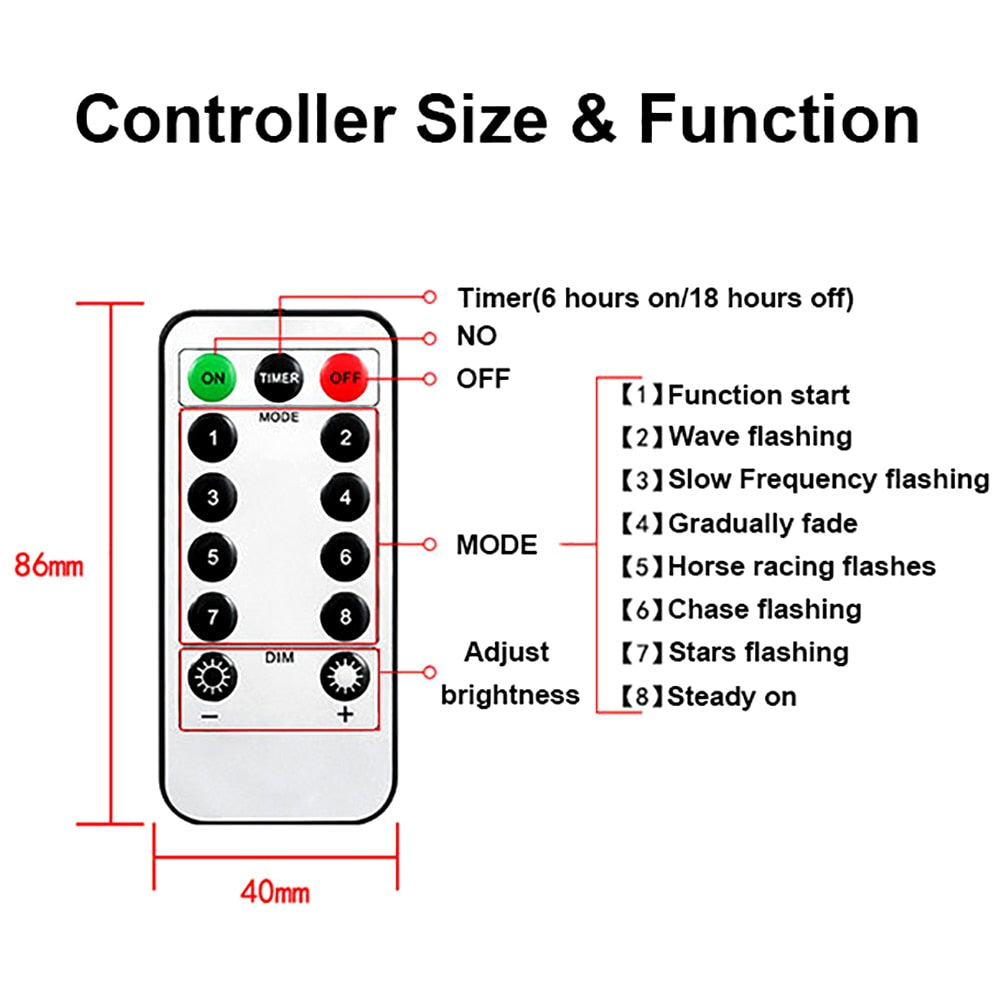 Controller Size & Function

Timer(6 hours on/18 hours off)
NO
OFF

ON TIMER OFF
MODE
1 2
3 4
5 6
7 8
DIM
− +

86mm
40mm

MODE

Adjust brightness

【1】Function start
【2】Wave flashing
【3】Slow Frequency flashing
【4】Gradually fade
【5】Horse racing flashes
【6】Chase flashing
【7】Stars flashing
【8】Steady on