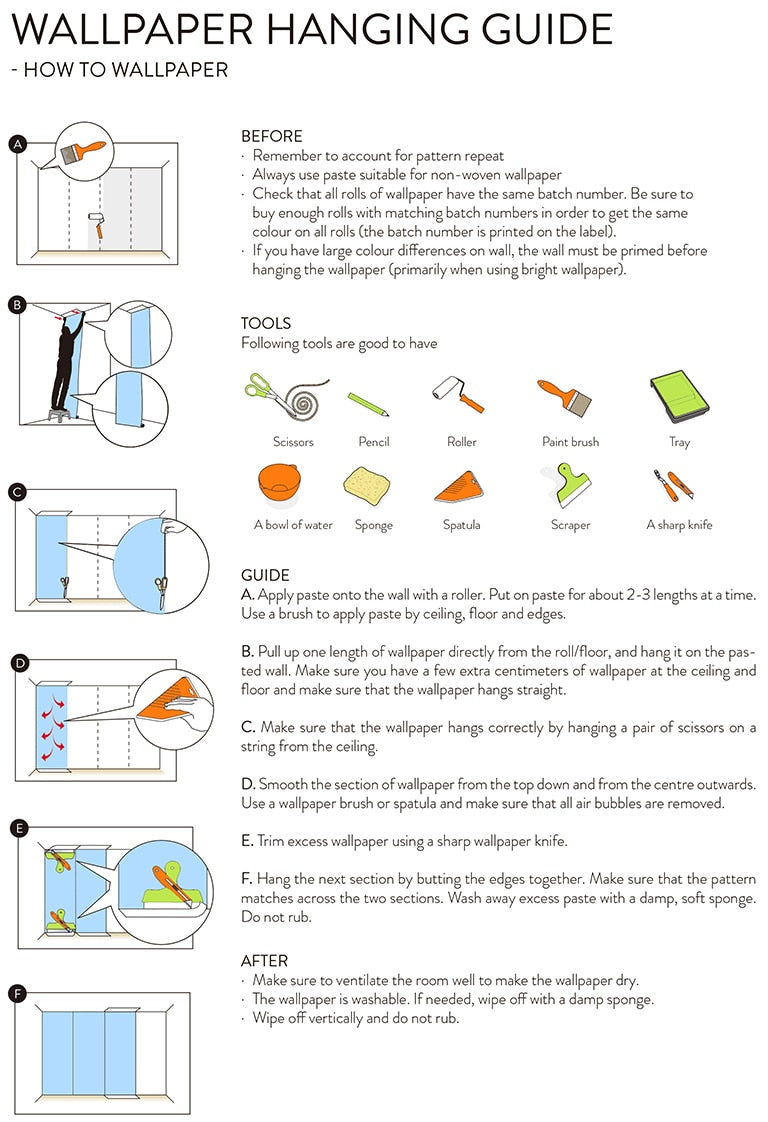 WALLPAPER HANGING GUIDE
- HOW TO WALLPAPER

A

B

C

D

E

F

BEFORE
· Remember to account for pattern repeat
· Always use paste suitable for non-woven wallpaper
· Check that all rolls of wallpaper have the same batch number. Be sure to buy enough rolls with matching batch numbers in order to get the same colour on all rolls (the batch number is printed on the label).
· If you have large colour differences on wall, the wall must be primed before hanging the wallpaper (primarily when using bright wallpaper).

TOOLS
Following tools are good to have

Scissors
Pencil
Roller
Paint brush
Tray
A bowl of water
Sponge
Spatula
Scraper
A sharp knife

GUIDE
A. Apply paste onto the wall with a roller. Put on paste for about 2-3 lengths at a time. Use a brush to apply paste by ceiling, floor and edges.

B. Pull up one length of wallpaper directly from the roll/floor, and hang it on the pasted wall. Make sure you have a few extra centimeters of wallpaper at the ceiling and floor and make sure that the wallpaper hangs straight.

C. Make sure that the wallpaper hangs correctly by hanging a pair of scissors on a string from the ceiling.

D. Smooth the section of wallpaper from the top down and from the centre outwards. Use a wallpaper brush or spatula and make sure that all air bubbles are removed.

E. Trim excess wallpaper using a sharp wallpaper knife.

F. Hang the next section by butting the edges together. Make sure that the pattern matches across the two sections. Wash away excess paste with a damp, soft sponge. Do not rub.

AFTER
· Make sure to ventilate the room well to make the wallpaper dry.
· The wallpaper is washable. If needed, wipe off with a damp sponge.
· Wipe off vertically and do not rub.