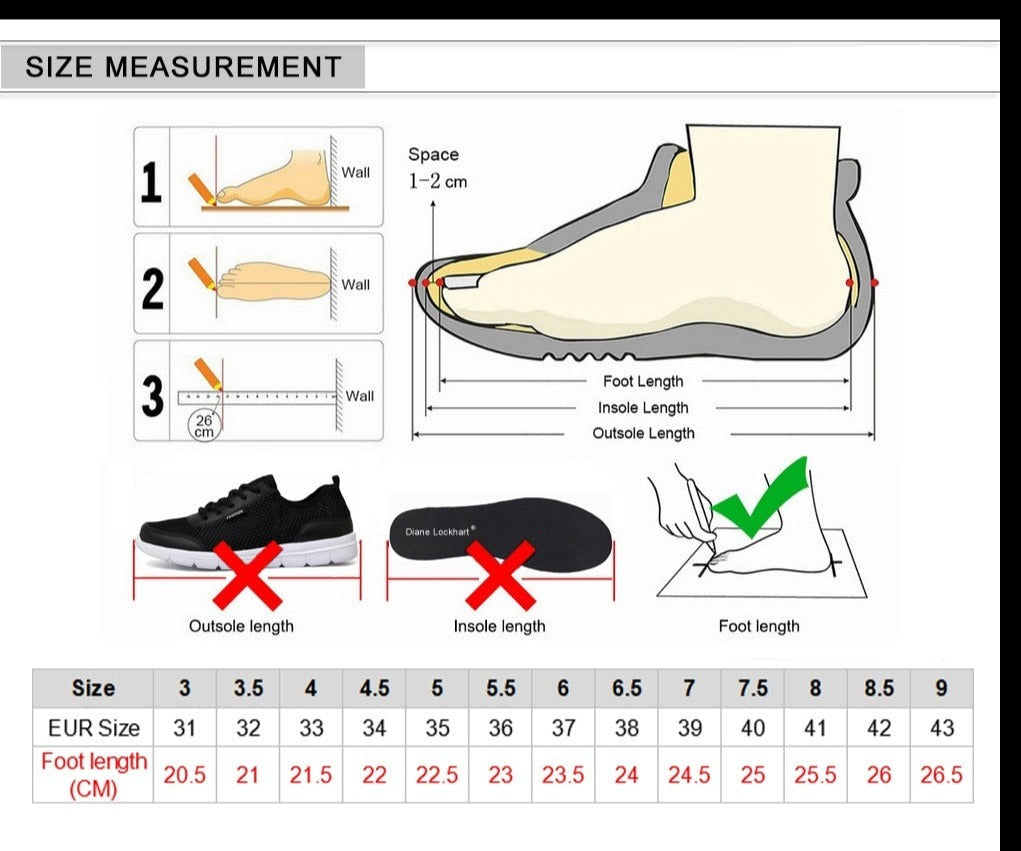 SIZE MEASUREMENT

1 Wall

2 Wall

3 Wall
26 cm

Space
1-2 cm

Foot Length
Insole Length
Outsole Length

Diane Lockhart®

Outsole length
Insole length
Foot length

| Size | 3 | 3.5 | 4 | 4.5 | 5 | 5.5 | 6 | 6.5 | 7 | 7.5 | 8 | 8.5 | 9 |
|---|---|---|---|---|---|---|---|---|---|---|---|---|---|
| EUR Size | 31 | 32 | 33 | 34 | 35 | 36 | 37 | 38 | 39 | 40 | 41 | 42 | 43 |
| Foot length (CM) | 20.5 | 21 | 21.5 | 22 | 22.5 | 23 | 23.5 | 24 | 24.5 | 25 | 25.5 | 26 | 26.5 |