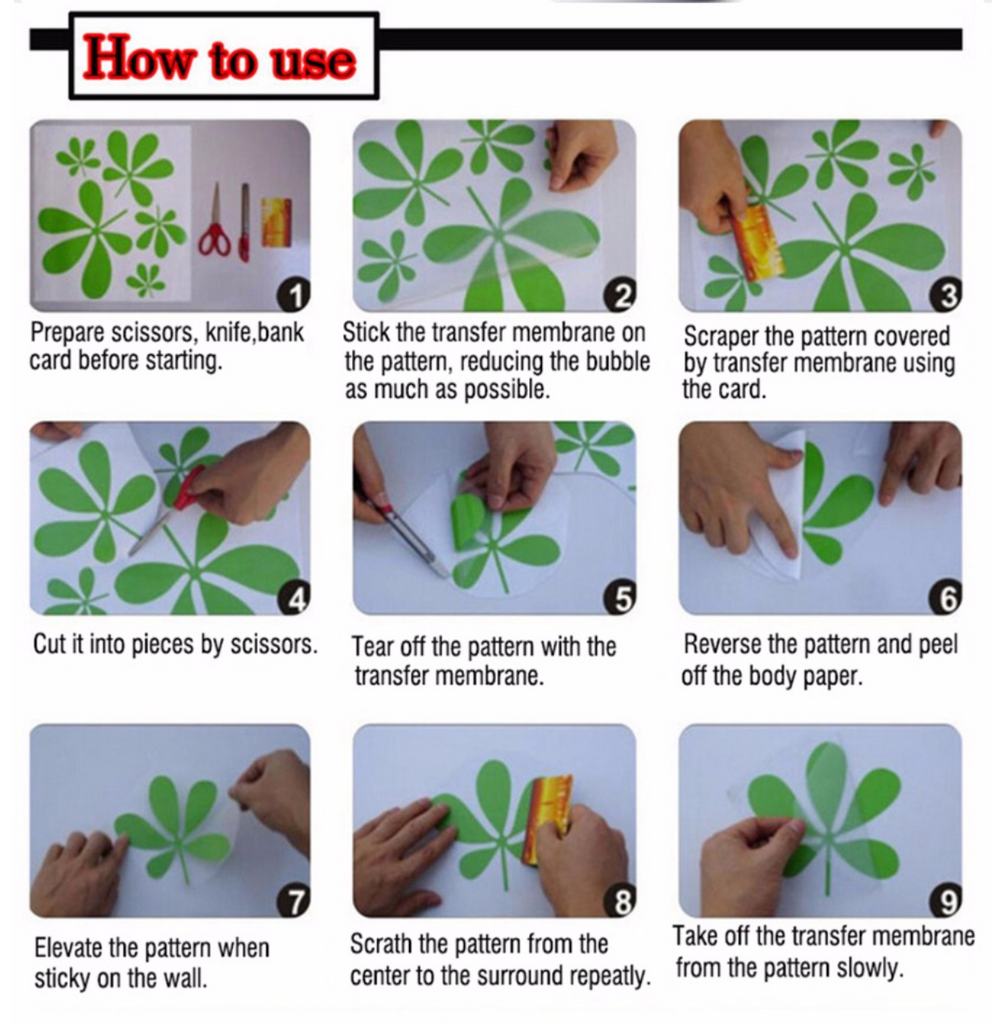 How to use

1
Prepare scissors, knife,bank card before starting.

2
Stick the transfer membrane on the pattern, reducing the bubble as much as possible.

3
Scraper the pattern covered by transfer membrane using the card.

4
Cut it into pieces by scissors.

5
Tear off the pattern with the transfer membrane.

6
Reverse the pattern and peel off the body paper.

7
Elevate the pattern when sticky on the wall.

8
Scrath the pattern from the center to the surround repeatly.

9
Take off the transfer membrane from the pattern slowly.