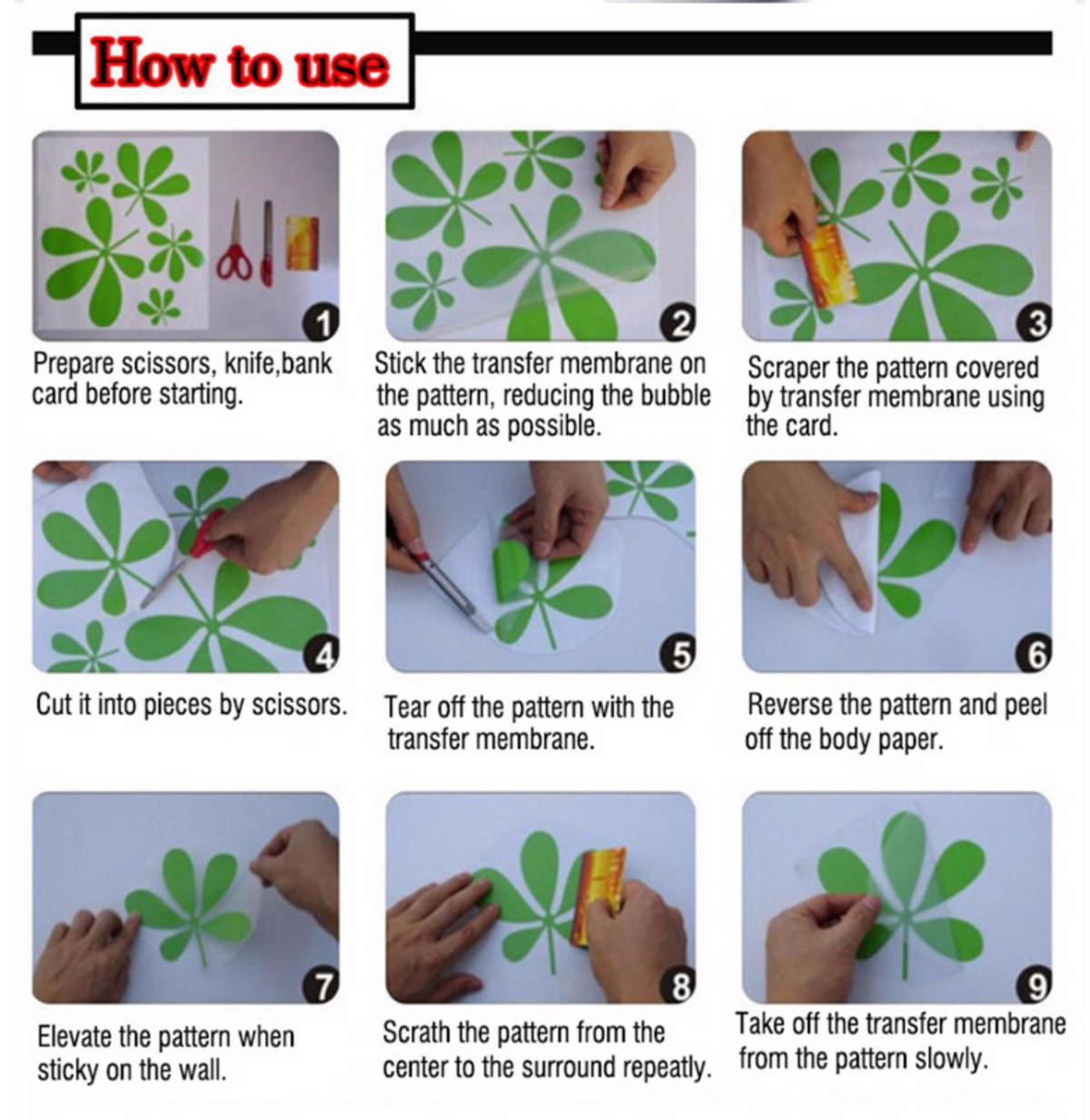 How to use

1
Prepare scissors, knife,bank card before starting.

2
Stick the transfer membrane on the pattern, reducing the bubble as much as possible.

3
Scraper the pattern covered by transfer membrane using the card.

4
Cut it into pieces by scissors.

5
Tear off the pattern with the transfer membrane.

6
Reverse the pattern and peel off the body paper.

7
Elevate the pattern when sticky on the wall.

8
Scrath the pattern from the center to the surround repeatly.

9
Take off the transfer membrane from the pattern slowly.