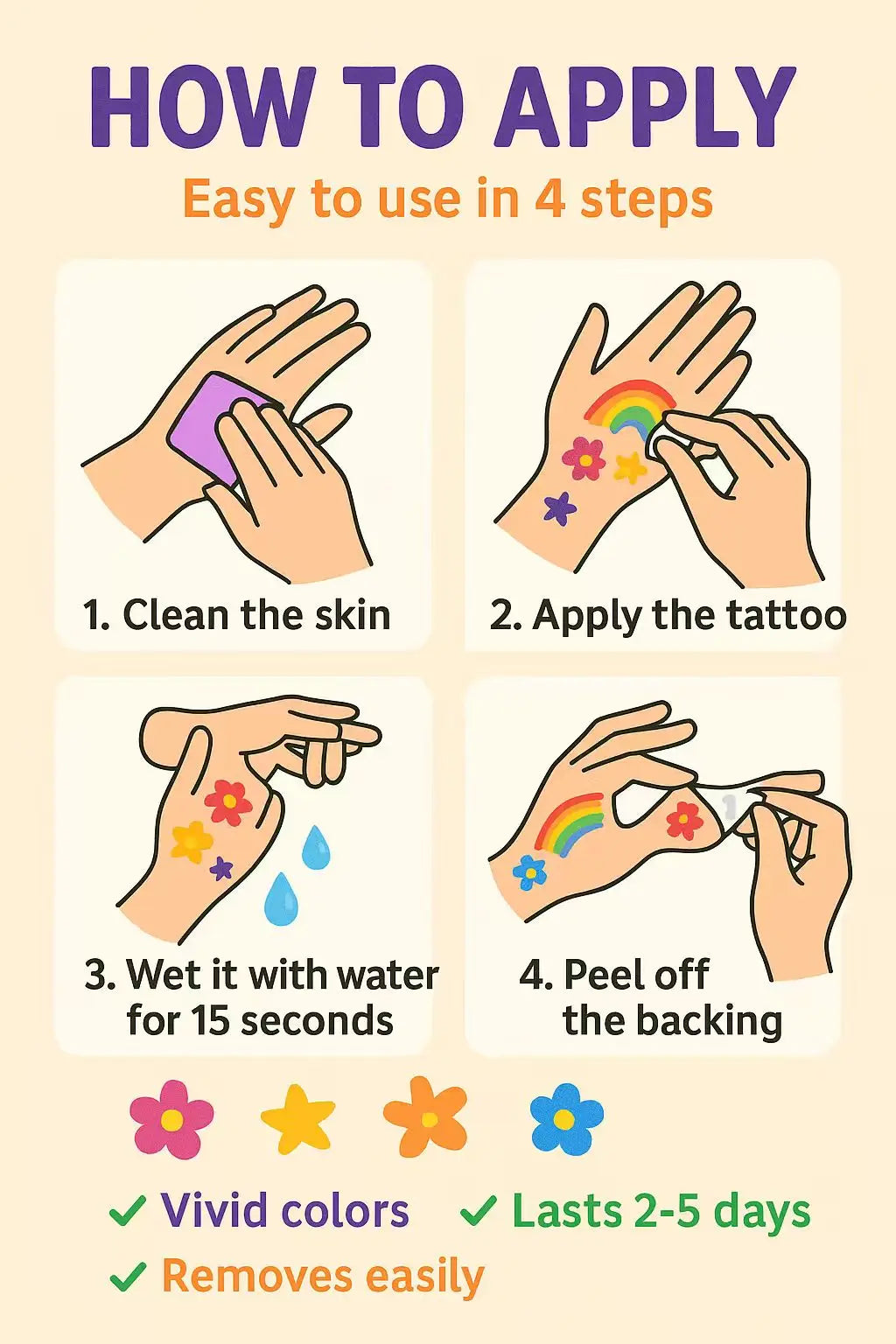 HOW TO APPLY

Easy to use in 4 steps

1. Clean the skin

2. Apply the tattoo

3. Wet it with water for 15 seconds

4. Peel off the backing

✓ Vivid colors ✓ Lasts 2-5 days

✓ Removes easily