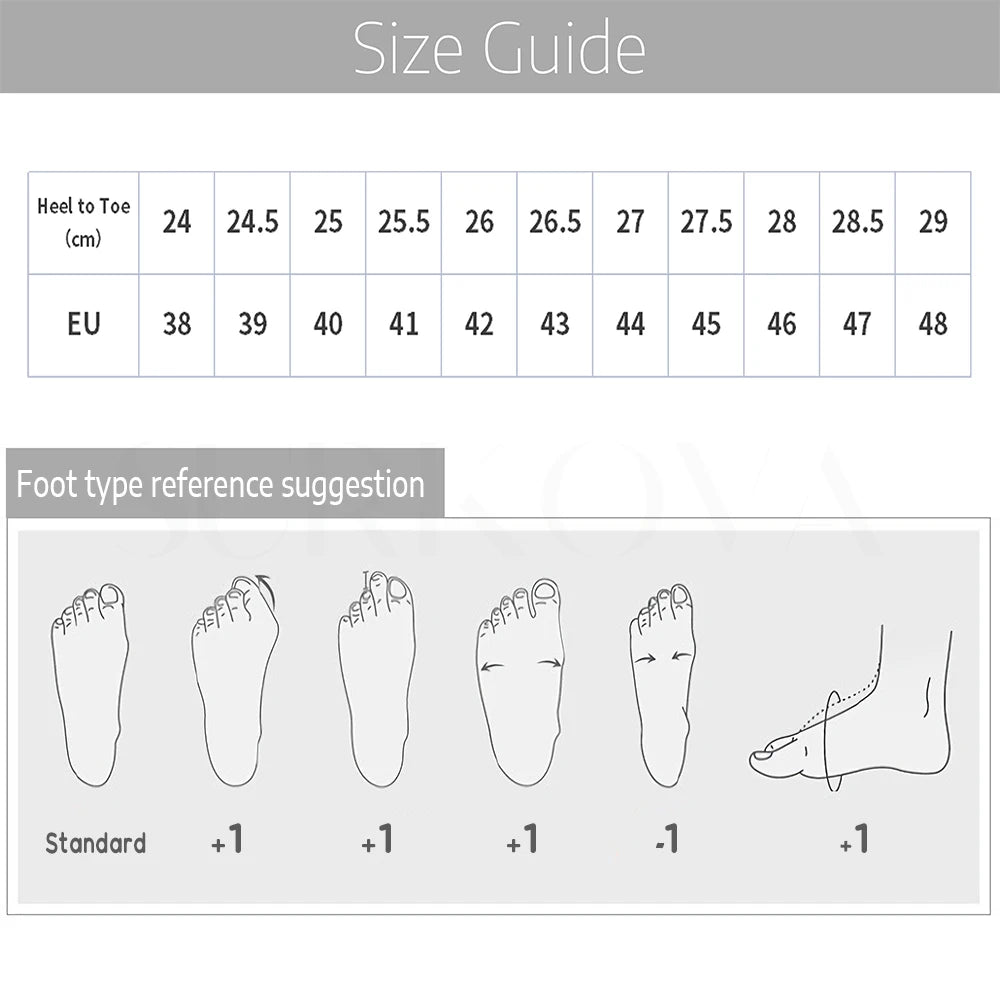 Size Guide

| Heel to Toe (cm) | 24 | 24.5 | 25 | 25.5 | 26 | 26.5 | 27 | 27.5 | 28 | 28.5 | 29 |
|---|---|---|---|---|---|---|---|---|---|---|---|
| EU | 38 | 39 | 40 | 41 | 42 | 43 | 44 | 45 | 46 | 47 | 48 |

Foot type reference suggestion

SURKOVA

Standard +1 +1 +1 -1 +1