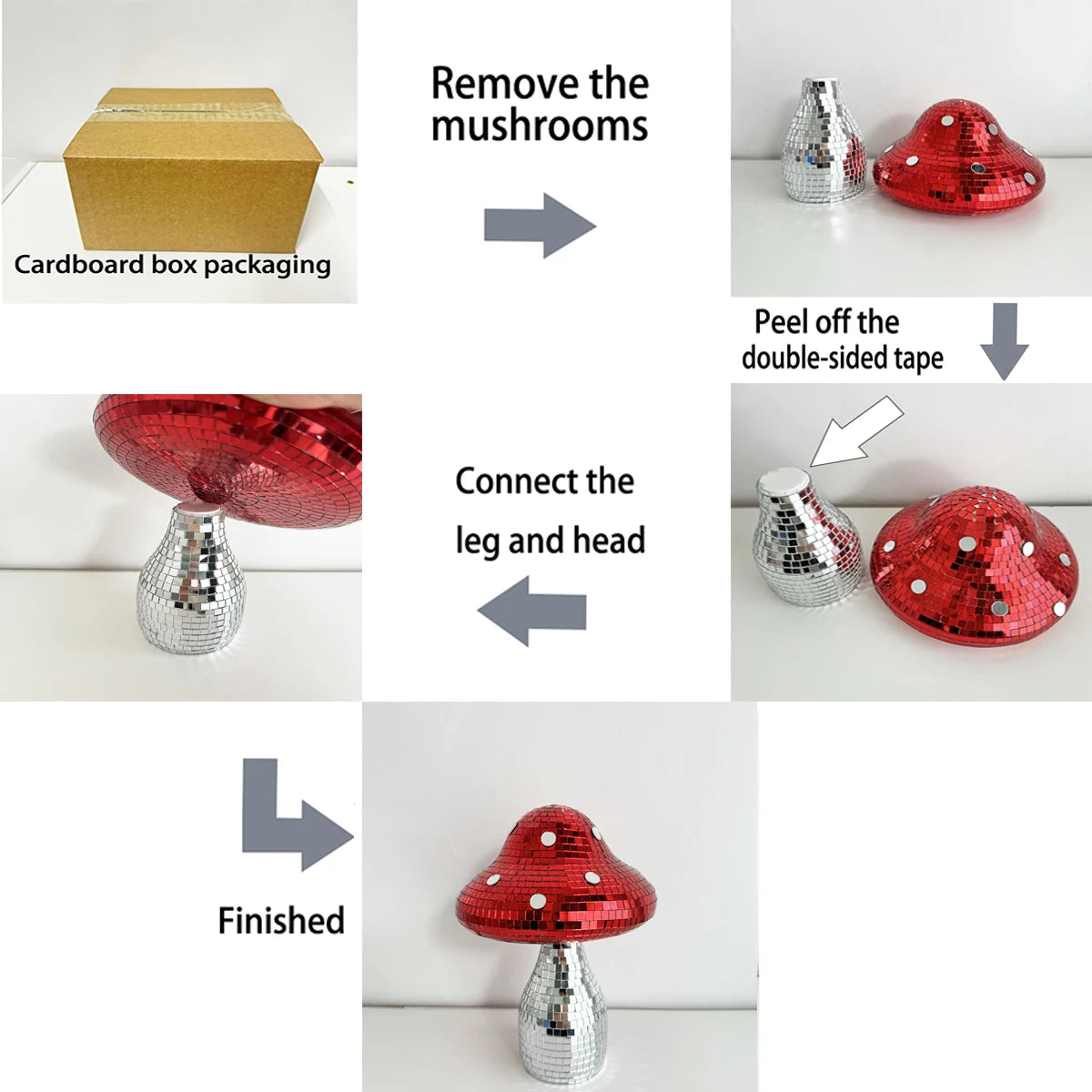 Cardboard box packaging

Remove the mushrooms

Peel off the double-sided tape

Connect the leg and head

Finished