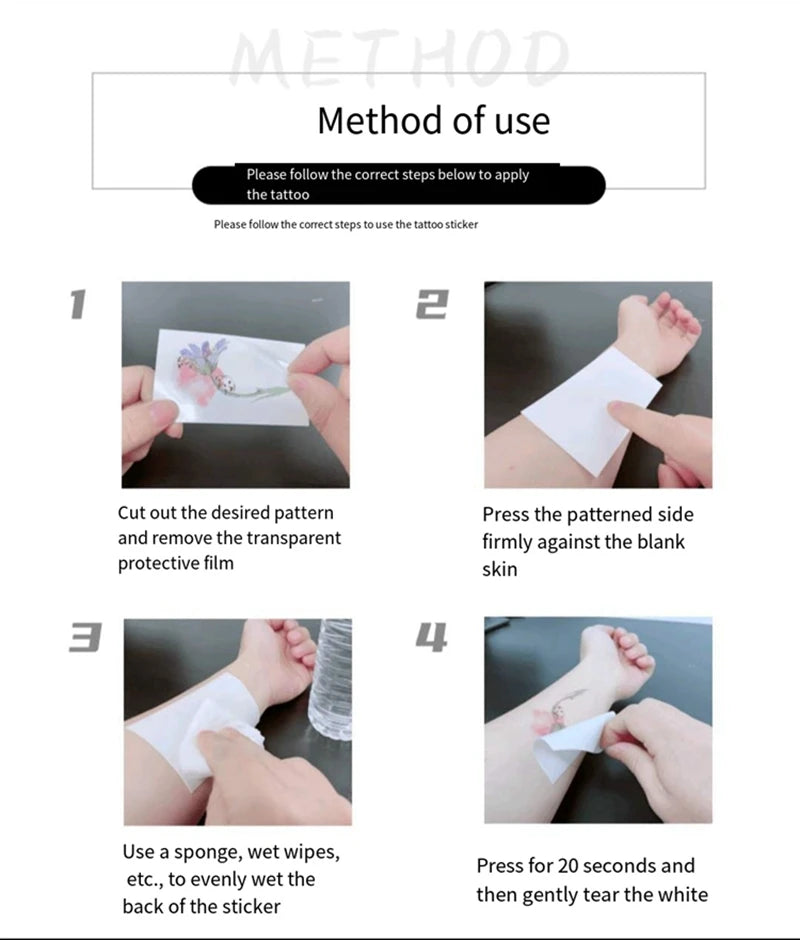 METHOD

Method of use

Please follow the correct steps below to apply the tattoo

Please follow the correct steps to use the tattoo sticker

1

Cut out the desired pattern and remove the transparent protective film

2

Press the patterned side firmly against the blank skin

3

Use a sponge, wet wipes, etc., to evenly wet the back of the sticker

4

Press for 20 seconds and then gently tear the white