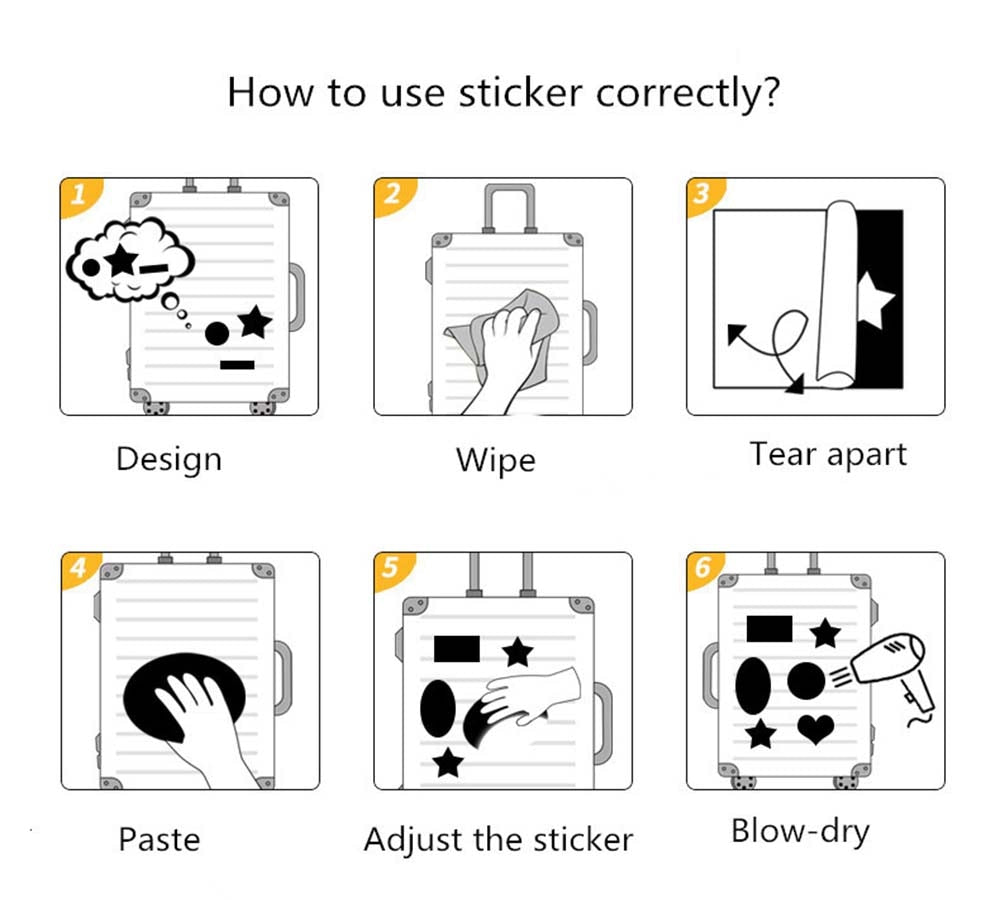 How to use sticker correctly?

1
Design

2
Wipe

3
Tear apart

4
Paste

5
Adjust the sticker

6
Blow-dry