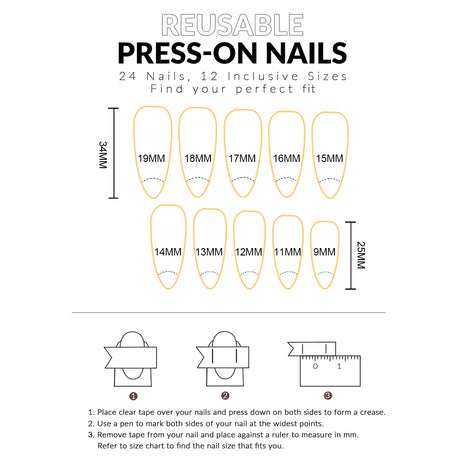 REUSABLE
PRESS-ON NAILS
24 Nails, 12 Inclusive Sizes
Find your perfect fit

34MM
19MM 18MM 17MM 16MM 15MM
14MM 13MM 12MM 11MM 9MM
25MM

0 1

1 2 3

1. Place clear tape over your nails and press down on both sides to form a crease.
2. Use a pen to mark both sides of your nail at the widest points.
3. Remove tape from your nail and place against a ruler to measure in mm. Refer to size chart to find the nail size that fits you.