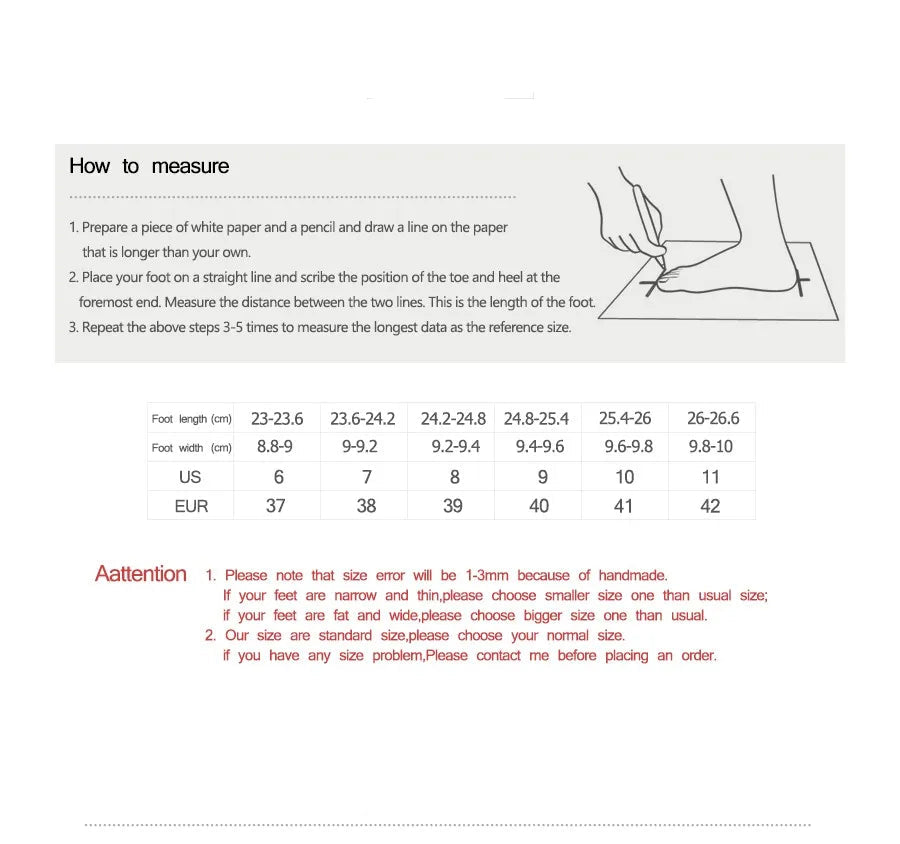 How to measure

1. Prepare a piece of white paper and a pencil and draw a line on the paper that is longer than your own.
2. Place your foot on a straight line and scribe the position of the toe and heel at the foremost end. Measure the distance between the two lines. This is the length of the foot.
3. Repeat the above steps 3-5 times to measure the longest data as the reference size.

| Foot length (cm) | 23-23.6 | 23.6-24.2 | 24.2-24.8 | 24.8-25.4 | 25.4-26 | 26-26.6 |
|---|---|---|---|---|---|---|
| Foot width (cm) | 8.8-9 | 9-9.2 | 9.2-9.4 | 9.4-9.6 | 9.6-9.8 | 9.8-10 |
| US | 6 | 7 | 8 | 9 | 10 | 11 |
| EUR | 37 | 38 | 39 | 40 | 41 | 42 |

Aattention 1. Please note that size error will be 1-3mm because of handmade.
If your feet are narrow and thin,please choose smaller size one than usual size;
if your feet are fat and wide,please choose bigger size one than usual.
2. Our size are standard size,please choose your normal size.
if you have any size problem,Please contact me before placing an order.