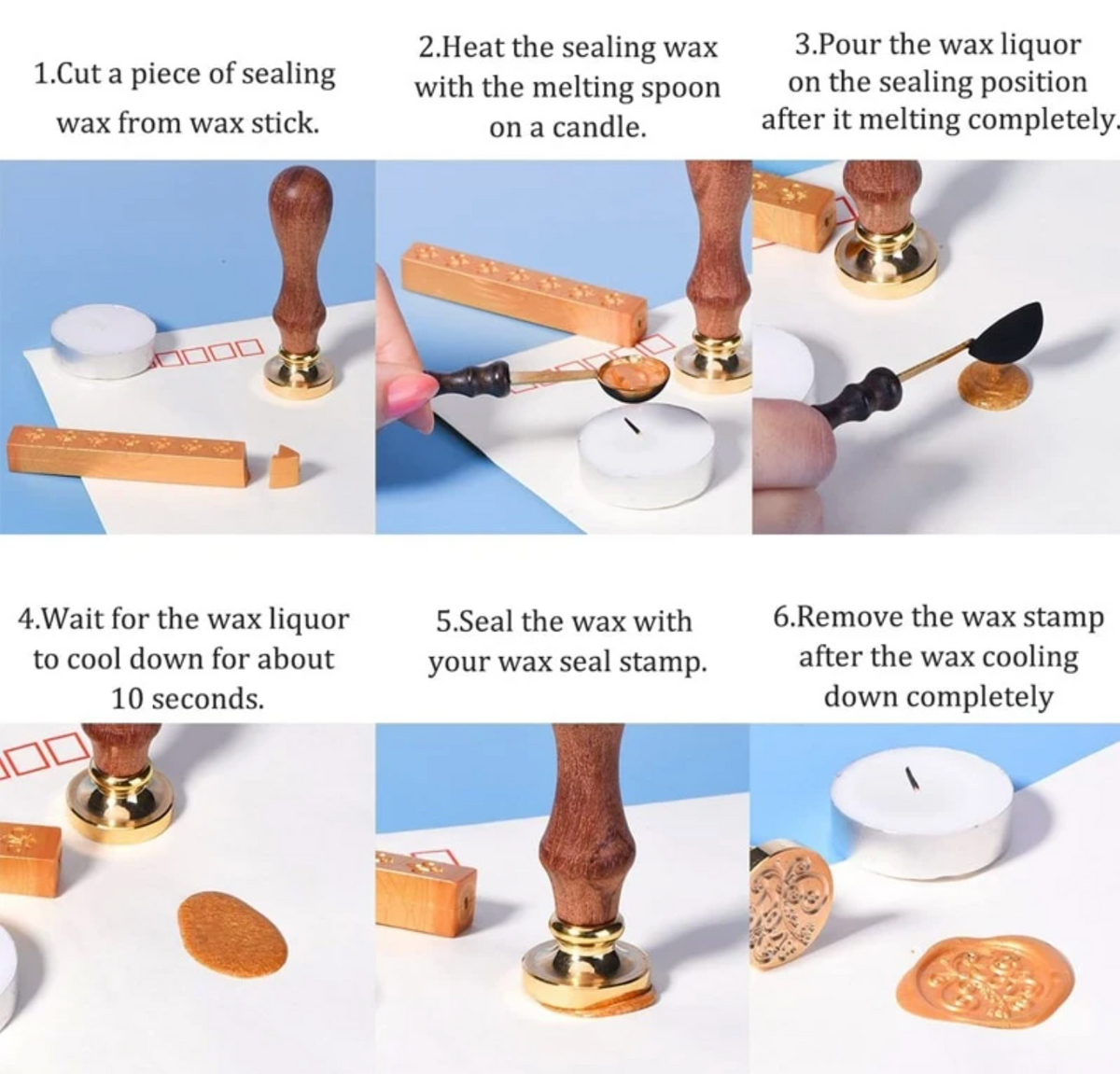 1.Cut a piece of sealing wax from wax stick.

2.Heat the sealing wax with the melting spoon on a candle.

3.Pour the wax liquor on the sealing position after it melting completely.

4.Wait for the wax liquor to cool down for about 10 seconds.

5.Seal the wax with your wax seal stamp.

6.Remove the wax stamp after the wax cooling down completely